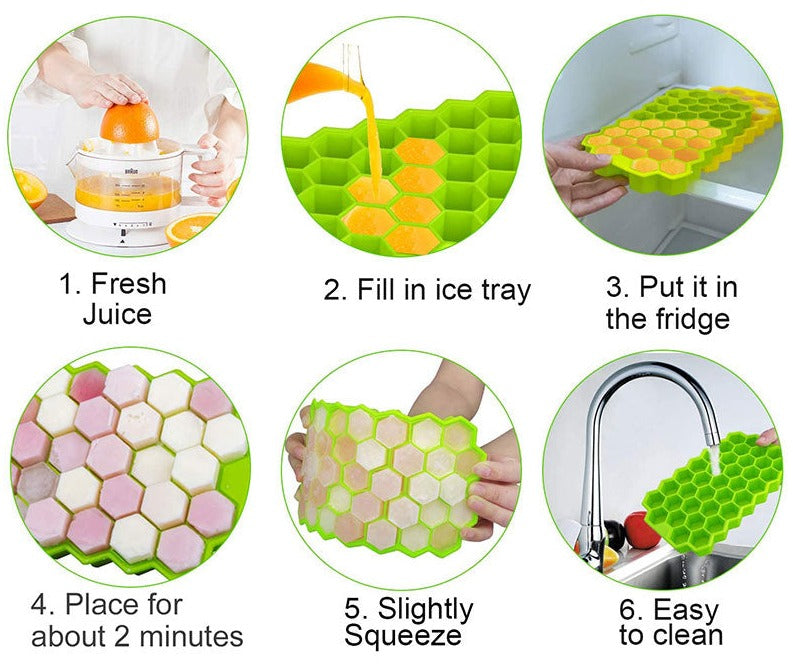 BRAUN

1. Fresh Juice

2. Fill in ice tray

3. Put it in the fridge

4. Place for about 2 minutes

5. Slightly Squeeze

6. Easy to clean